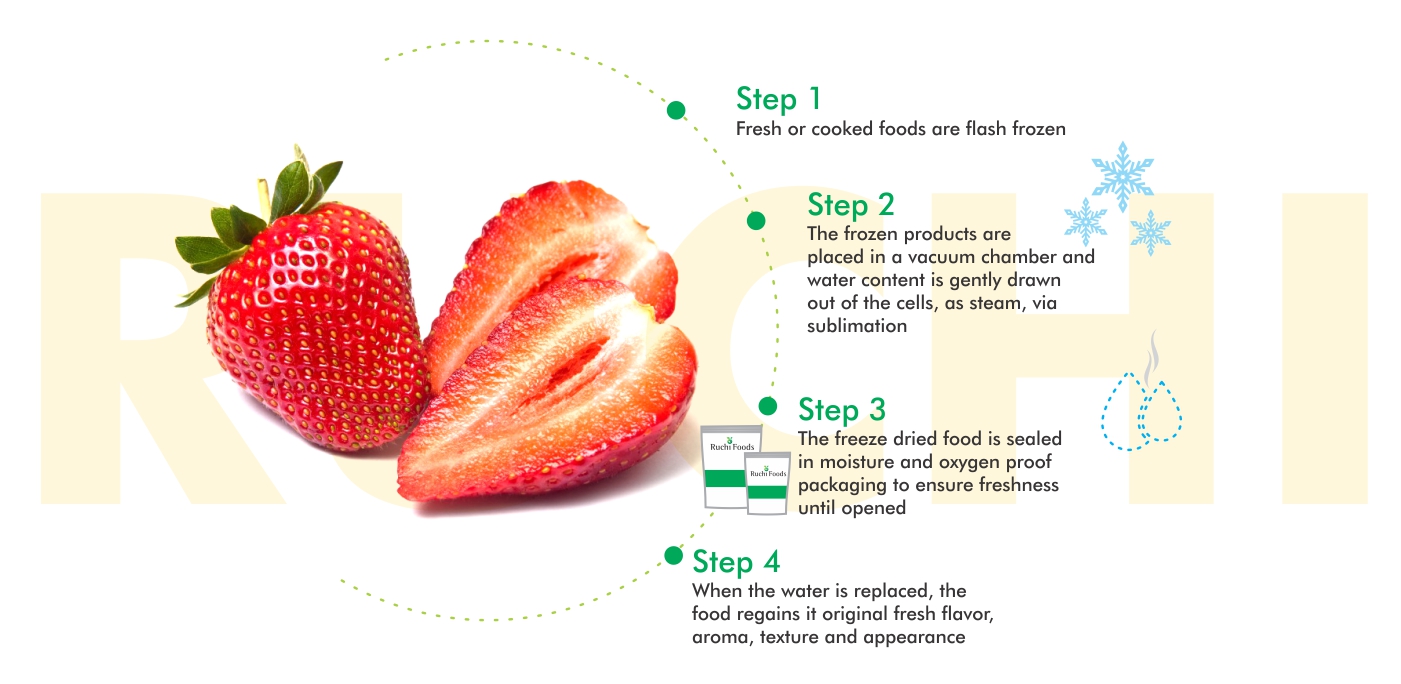 RUCHI

Step 1
Fresh or cooked foods are flash frozen

Step 2
The frozen products are placed in a vacuum chamber and water content is gently drawn out of the cells, as steam, via sublimation

Step 3
The freeze dried food is sealed in moisture and oxygen proof packaging to ensure freshness until opened

Ruchi Foods
Ruchi Foods

Step 4
When the water is replaced, the food regains it original fresh flavor, aroma, texture and appearance